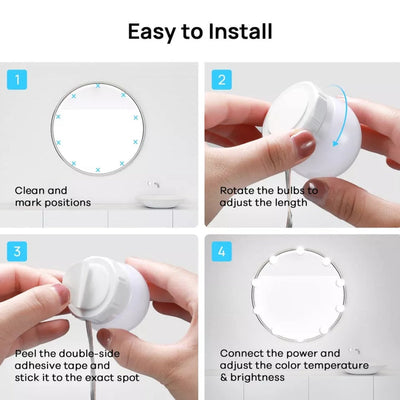 Easy to Install

1

Clean and mark positions

2

Rotate the bulbs to adjust the length

3

Peel the double-side adhesive tape and stick it to the exact spot

4

Connect the power and adjust the color temperature & brightness