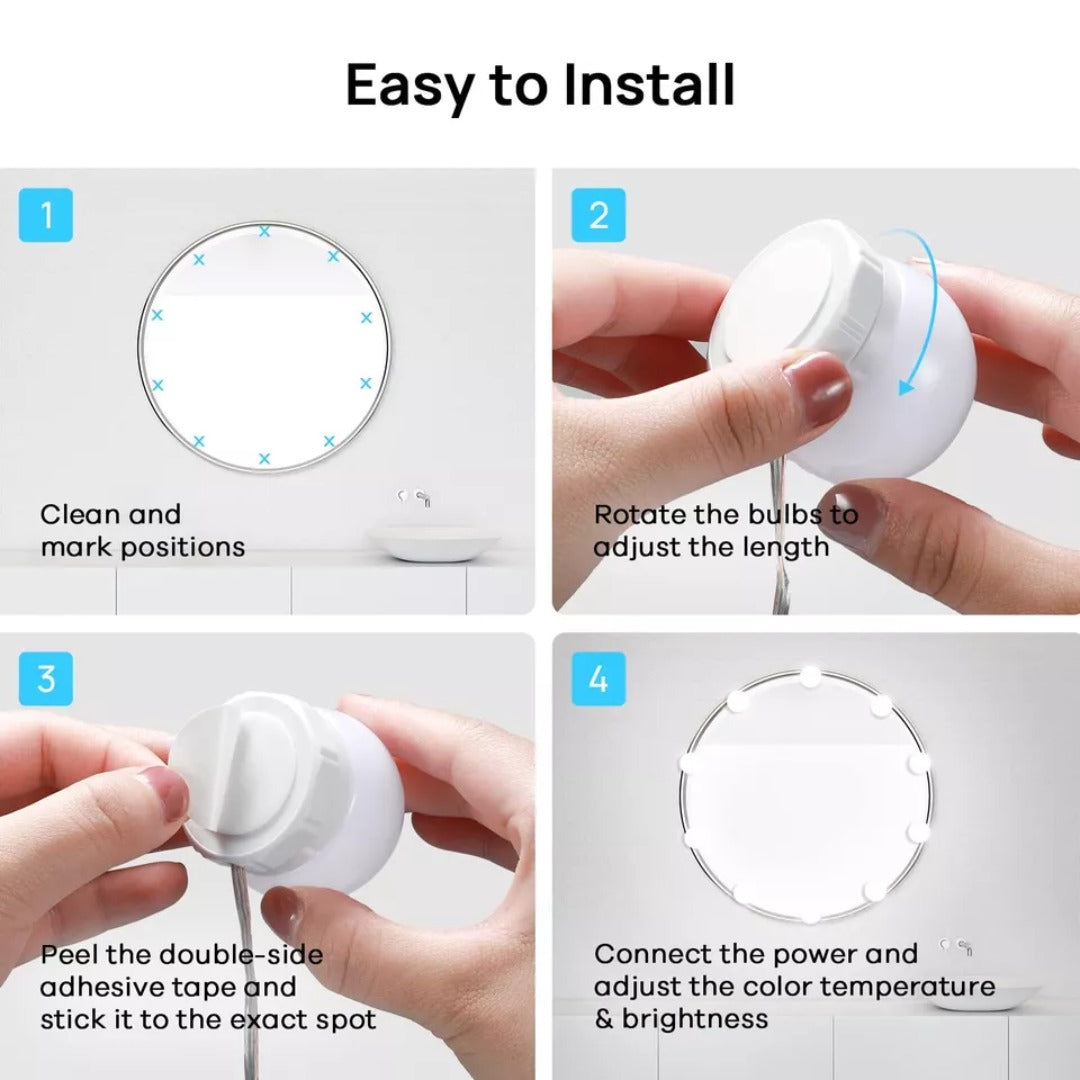 Easy to Install

1

Clean and mark positions

2

Rotate the bulbs to adjust the length

3

Peel the double-side adhesive tape and stick it to the exact spot

4

Connect the power and adjust the color temperature & brightness